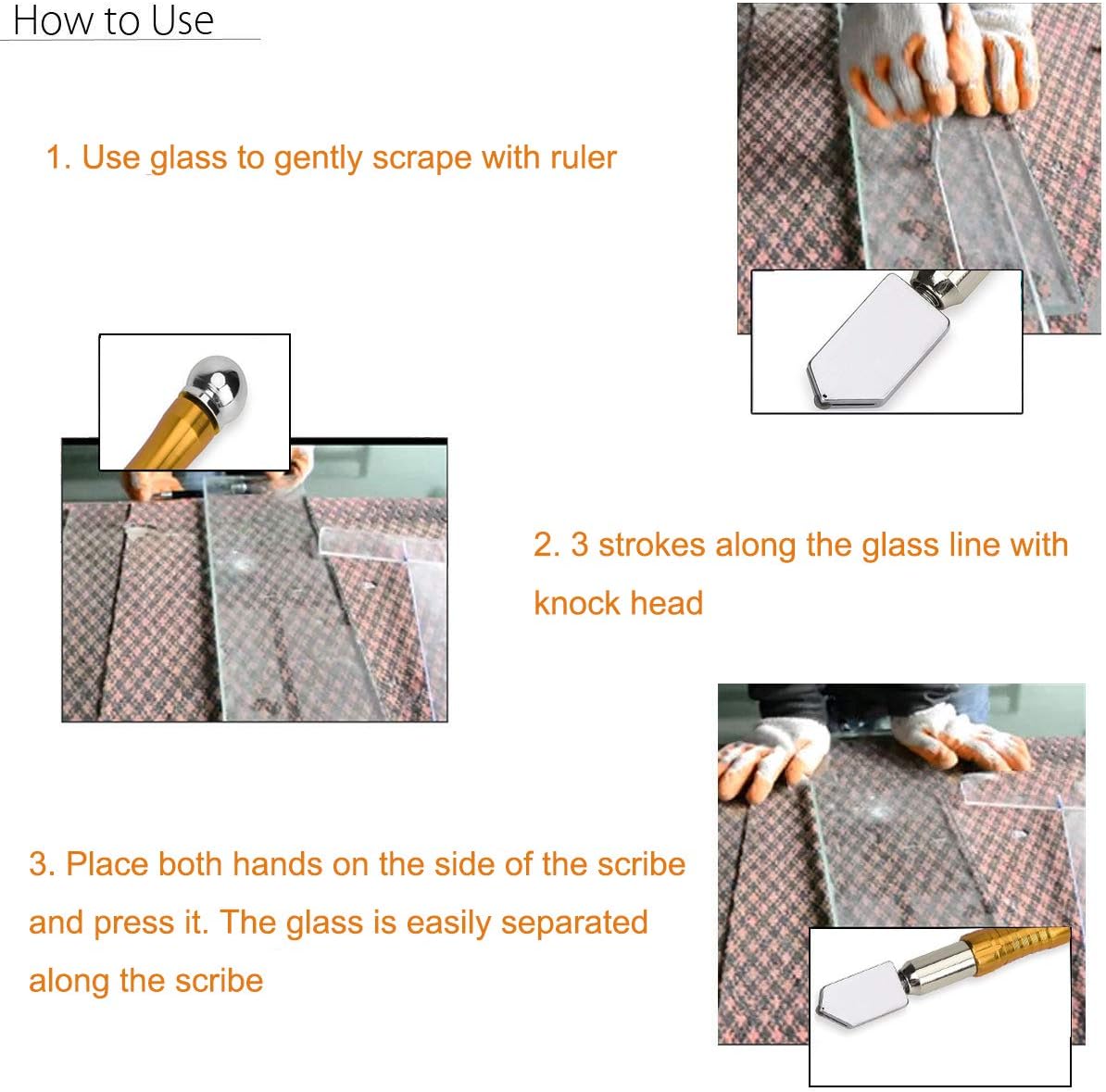 How to Use

1. Use glass to gently scrape with ruler

2. 3 strokes along the glass line with knock head

3. Place both hands on the side of the scribe and press it. The glass is easily separated along the scribe